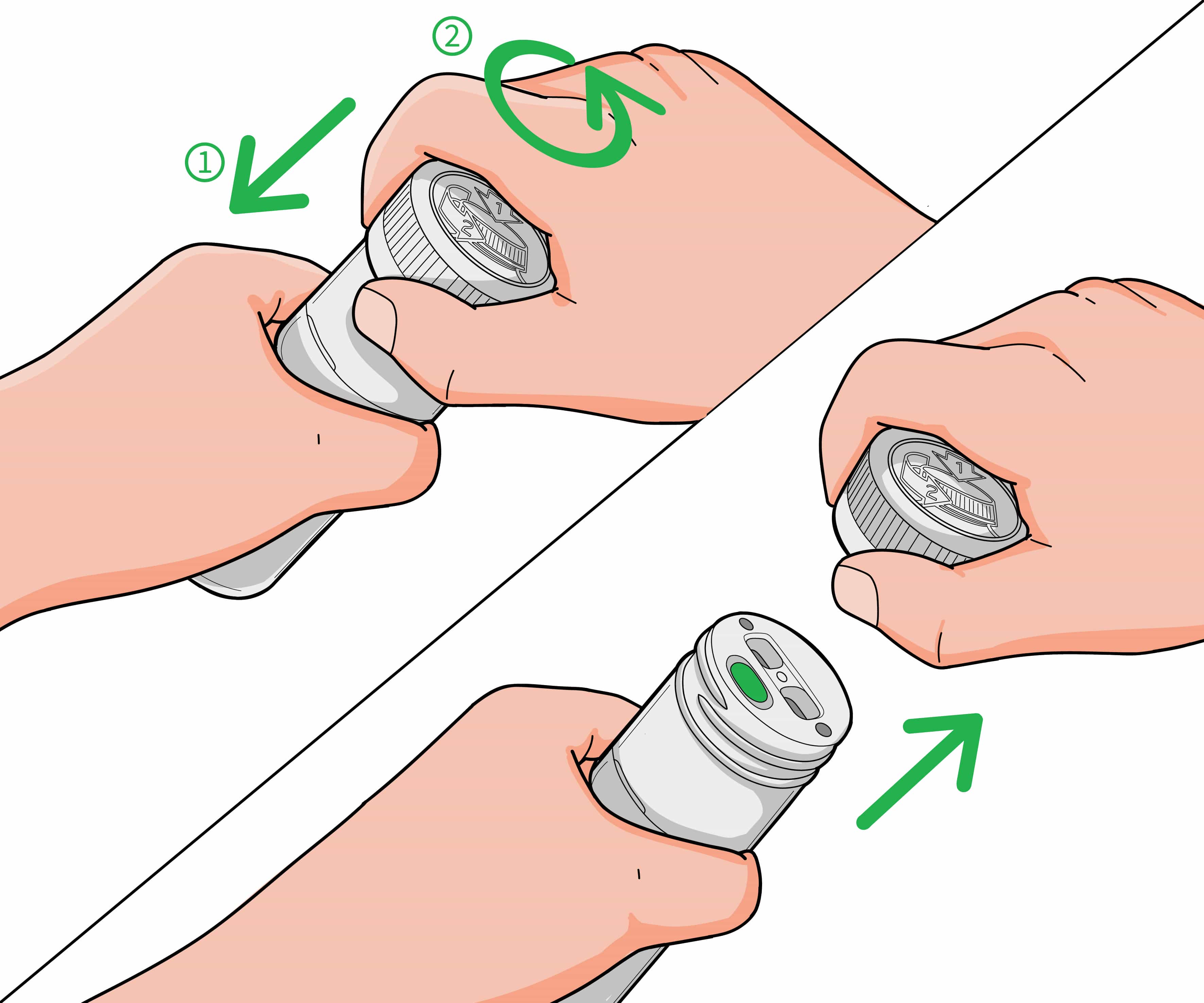 ②
①
1
2
1
2